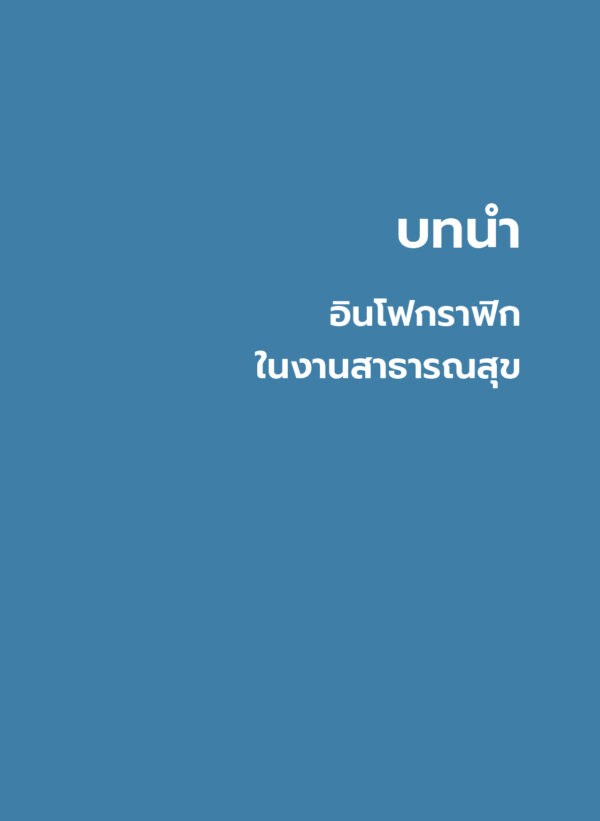 บทนำ

อินโฟกราฟิก
ในงานสาธารณสุข